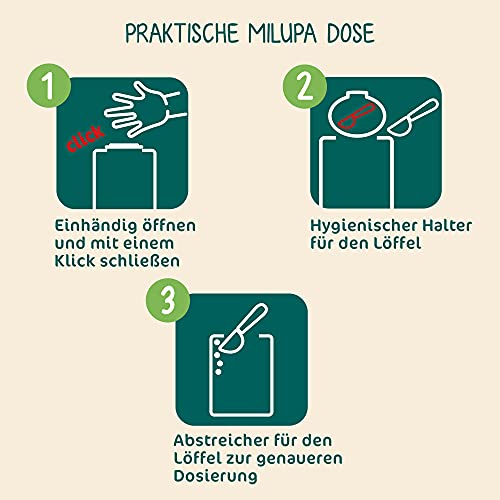 PRAKTISCHE MILUPA DOSE

1

click

Einhändig öffnen und mit einem Klick schließen

2

Hygienischer Halter für den Löffel

3

Abstreicher für den Löffel zur genaueren Dosierung